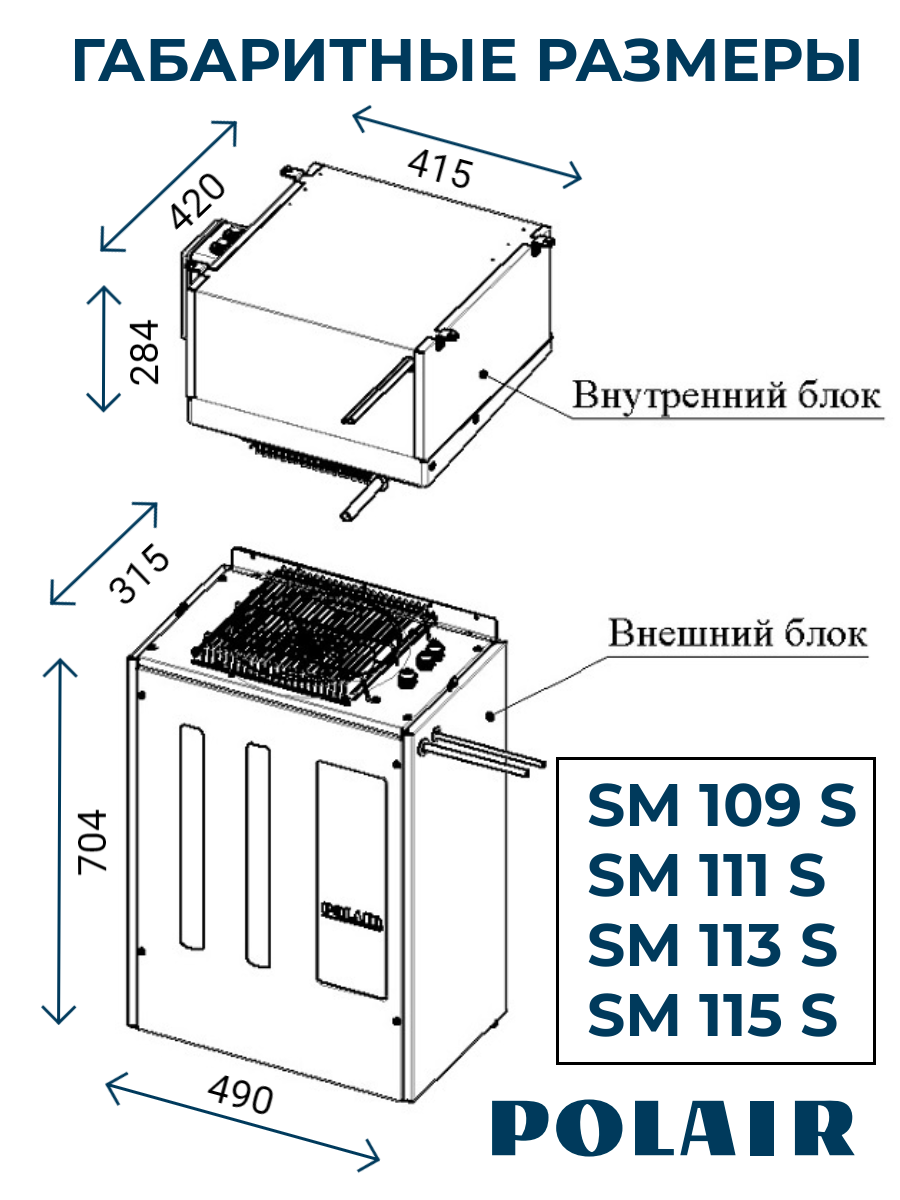 ГАБАРИТНЫЕ РАЗМЕРЫ

420

415

284

Внутренний блок

315

Внешний блок

704

POLAIR

490

SM 109 S
SM 111 S
SM 113 S
SM 115 S

POLAIR