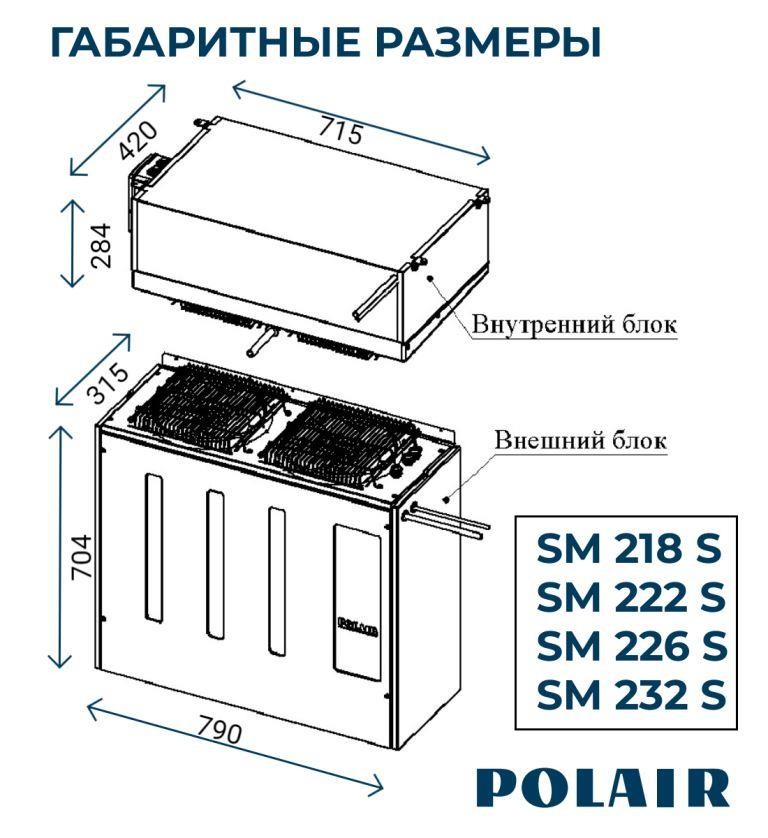 ГАБАРИТНЫЕ РАЗМЕРЫ

420

715

284

Внутренний блок

315

Внешний блок

704

POLAIR

790

SM 218 S
SM 222 S
SM 226 S
SM 232 S

POLAIR